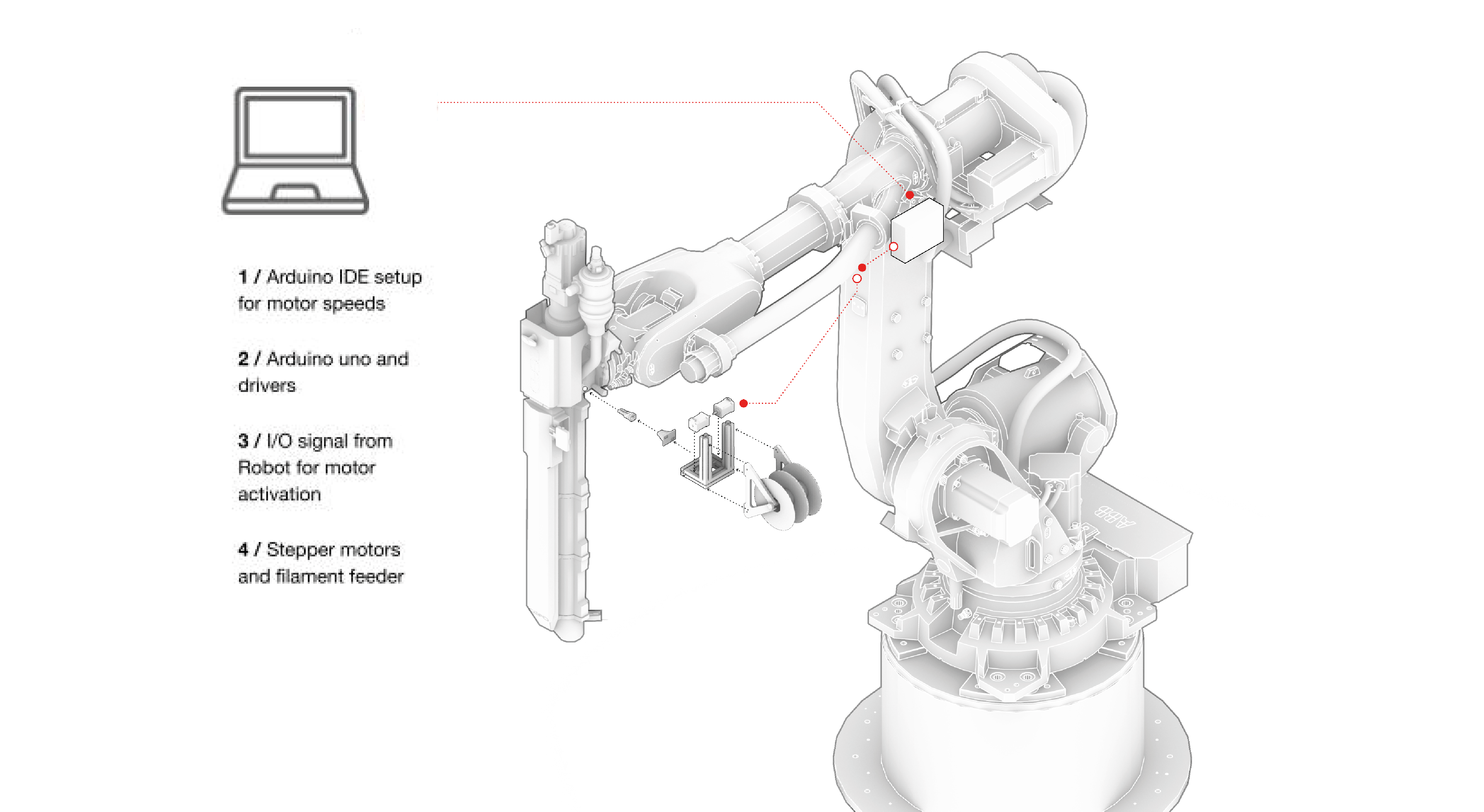 1 / Arduino IDE setup for motor speeds

2 / Arduino uno and drivers

3 / I/O signal from Robot for motor activation

4 / Stepper motors and filament feeder

ABB